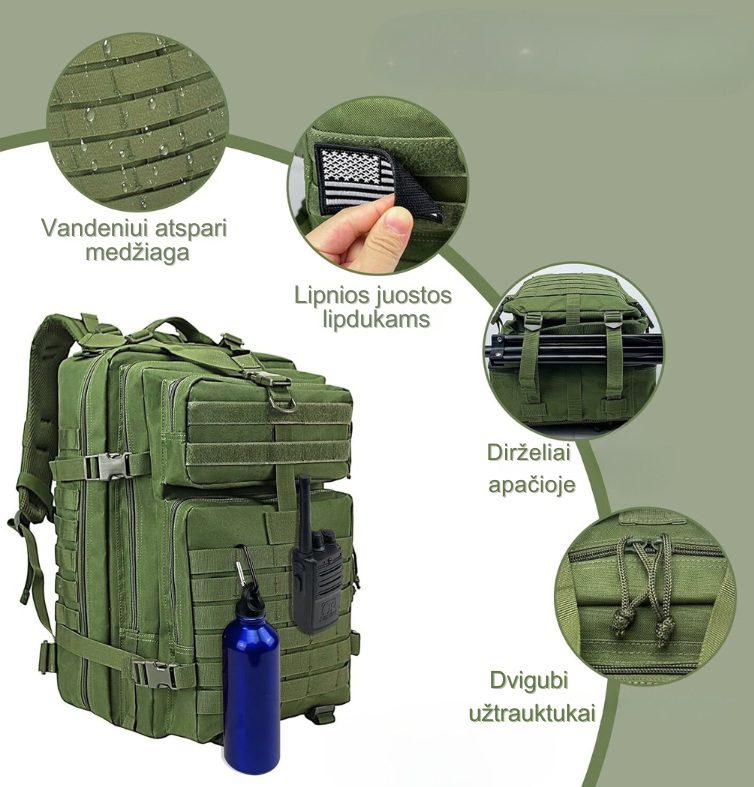 Vandeniui atspari medžiaga

Lipnios juostos lipdukams

Dirželiai apačioje

Dvigubi užtrauktukai